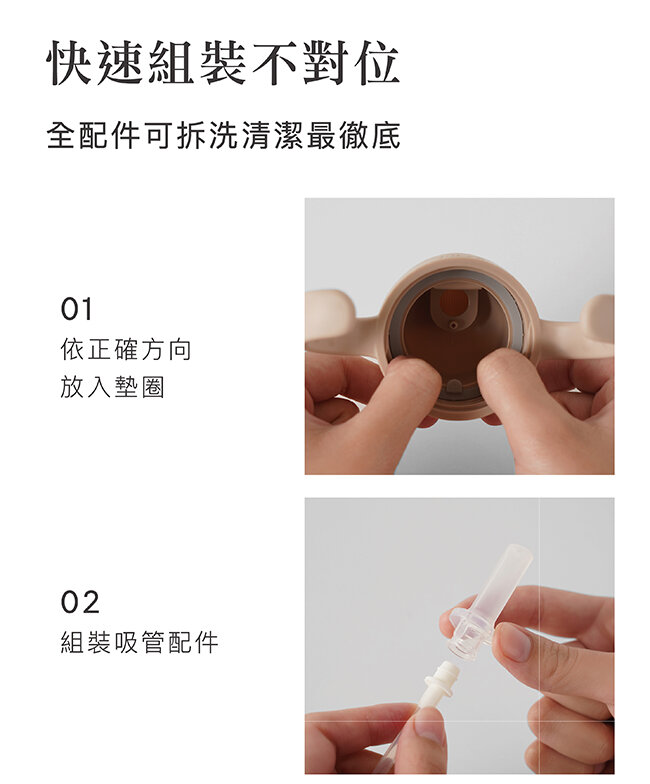 快速組裝不對位

全配件可拆洗清潔最徹底

01
依正確方向
放入墊圈

02
組裝吸管配件