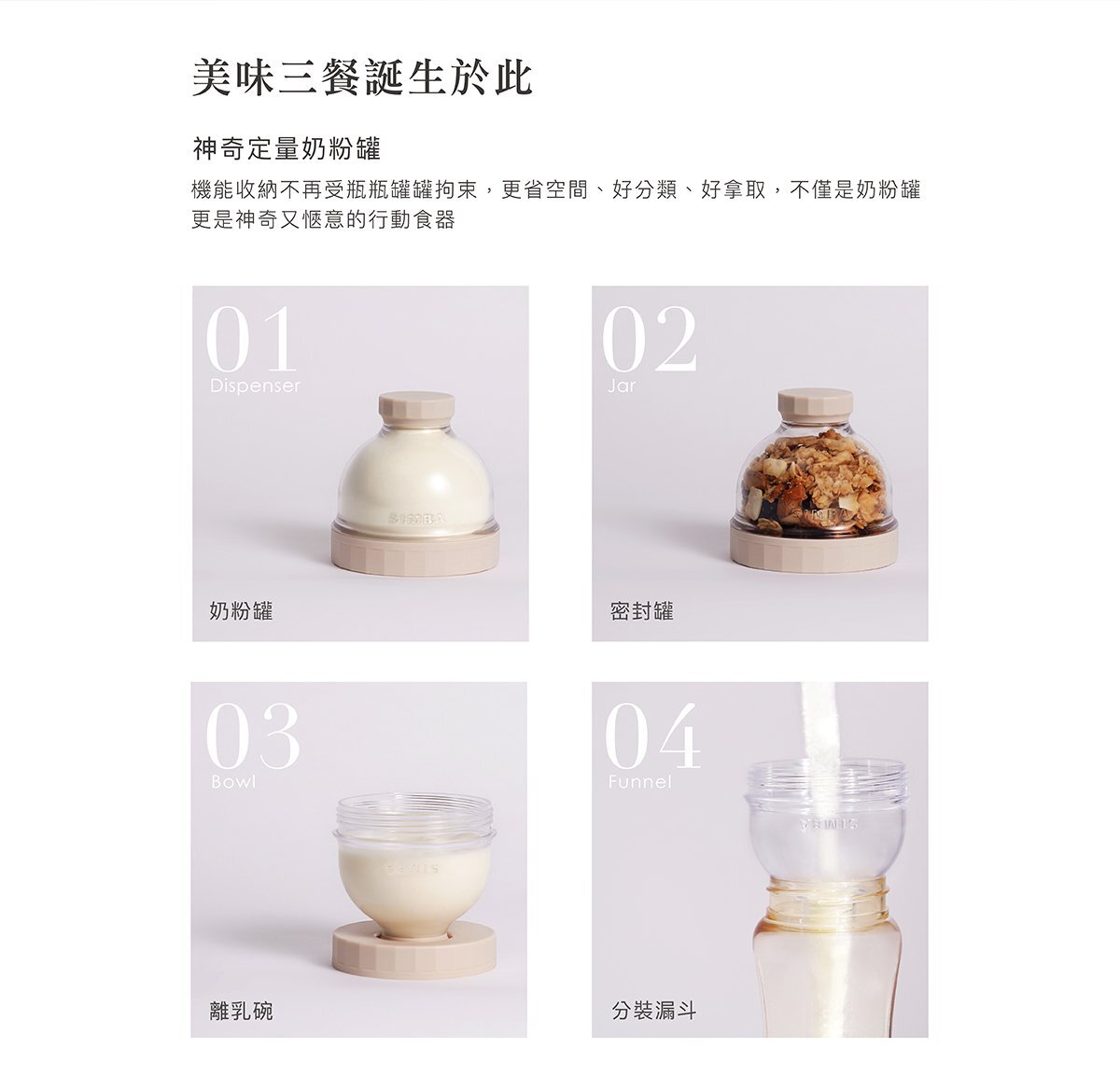 美味三餐誕生於此

神奇定量奶粉罐

機能收納不再受瓶瓶罐罐拘束，更省空間、好分類、好拿取，不僅是奶粉罐
更是神奇又愜意的行動食器

01
Dispenser

SIMBA

奶粉罐

02
Jar

SIMBA

密封罐

03
Bowl

SIMBA

離乳碗

04
Funnel

SIMBA

分裝漏斗